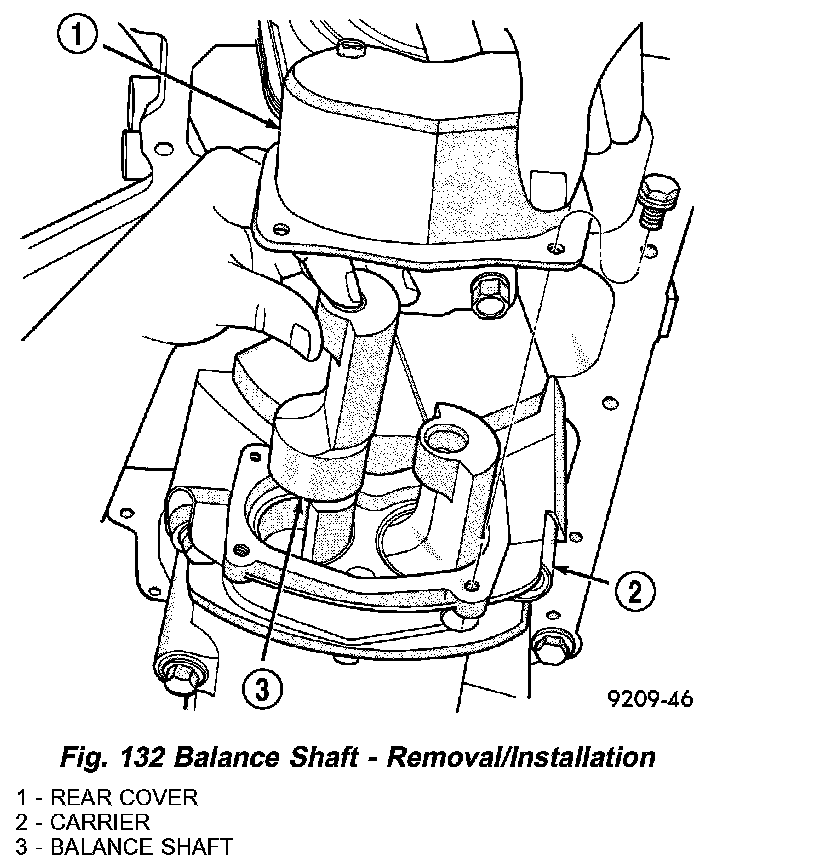 1

2

3

9209-46

Fig. 132 Balance Shaft - Removal/Installation

1 - REAR COVER
2 - CARRIER
3 - BALANCE SHAFT