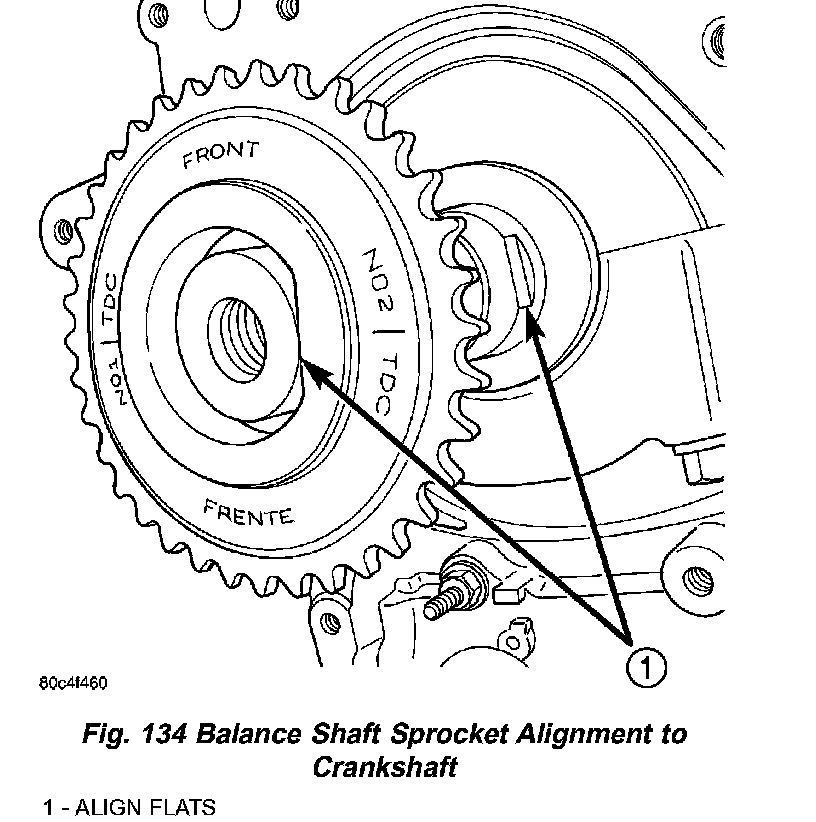 FRONT

NO1 | TDC

NO2 | TDC

FRENTE

1

80c4f460

Fig. 134 Balance Shaft Sprocket Alignment to Crankshaft

1 - ALIGN FLATS