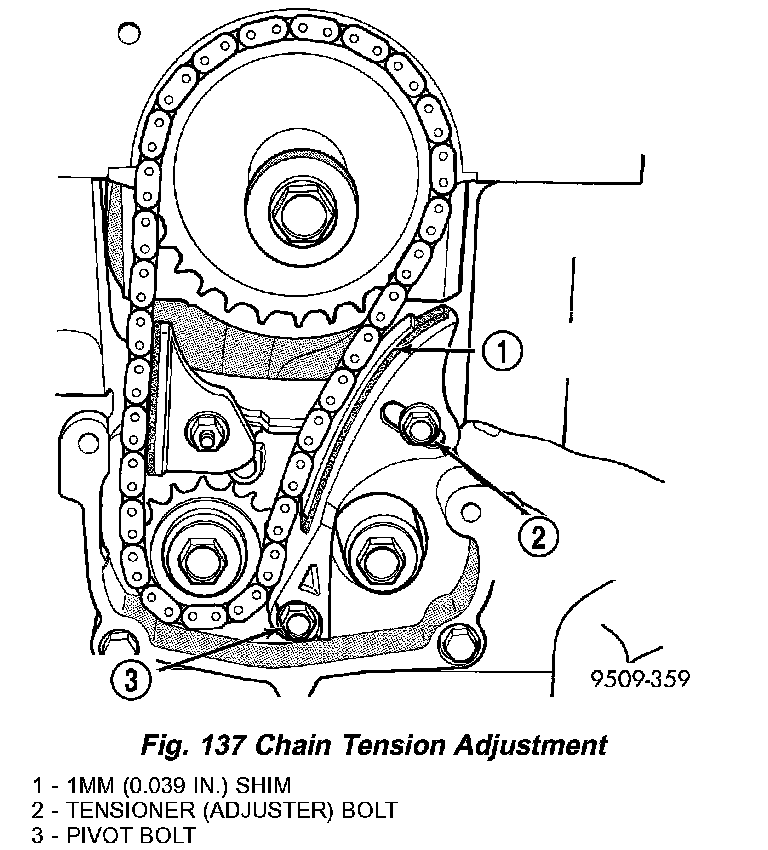 1

2

3

9509-359

Fig. 137 Chain Tension Adjustment

1 - 1MM (0.039 IN.) SHIM
2 - TENSIONER (ADJUSTER) BOLT
3 - PIVOT BOLT