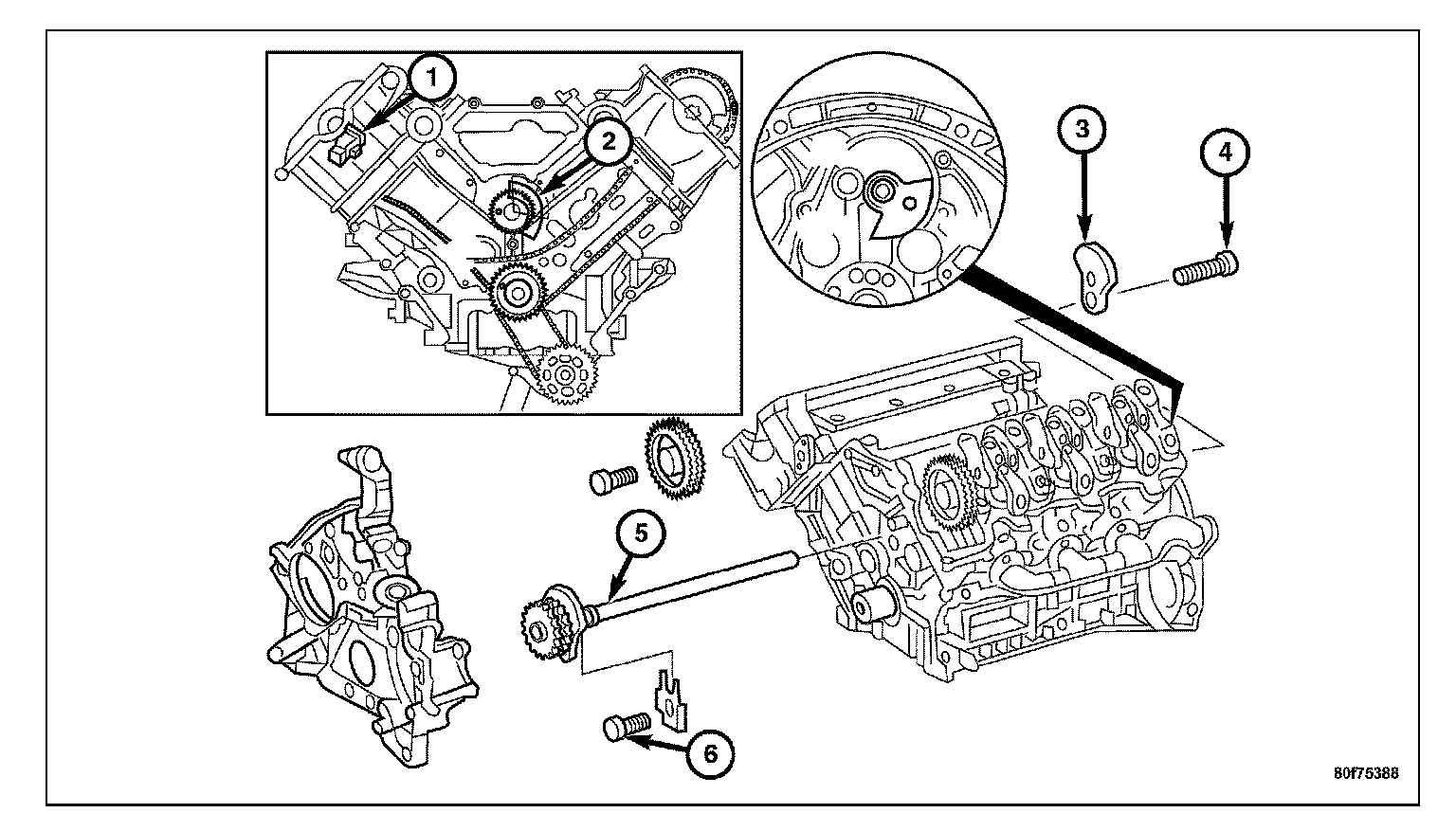 1
2
3
4
5
6
80f75388