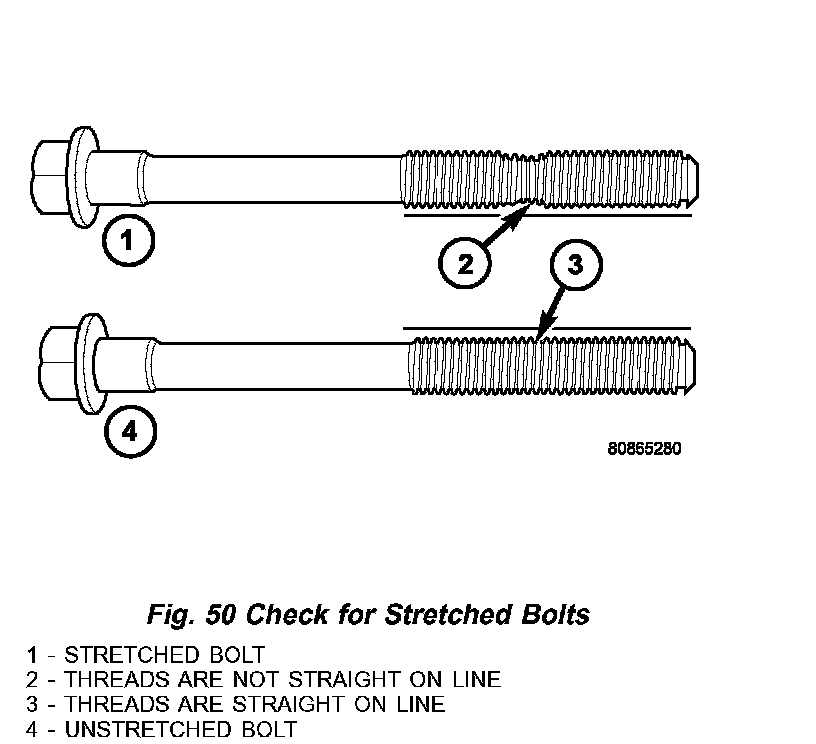 1

2

3

4

80865280

Fig. 50 Check for Stretched Bolts

1 - STRETCHED BOLT
2 - THREADS ARE NOT STRAIGHT ON LINE
3 - THREADS ARE STRAIGHT ON LINE
4 - UNSTRETCHED BOLT