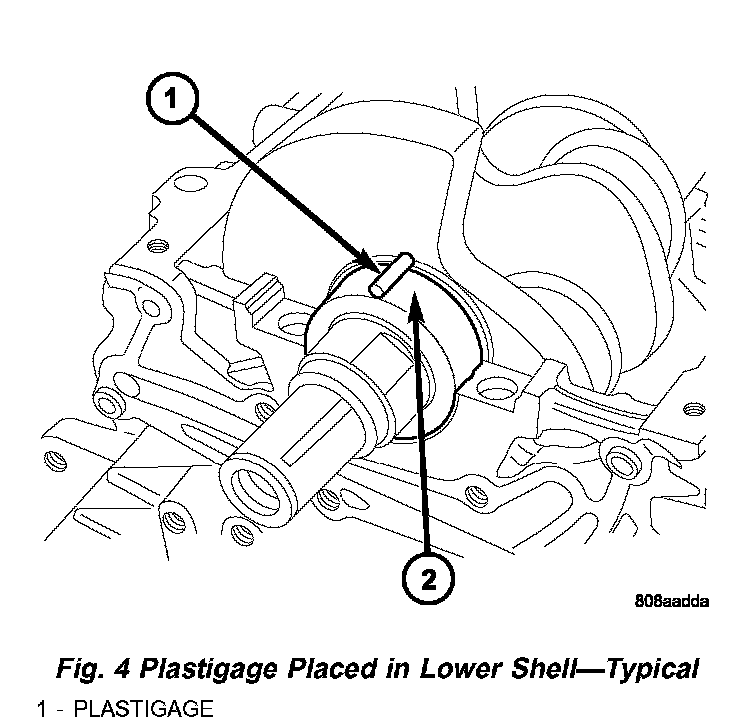 1

2

808aadda

Fig. 4 Plastigage Placed in Lower Shell—Typical
1 - PLASTIGAGE