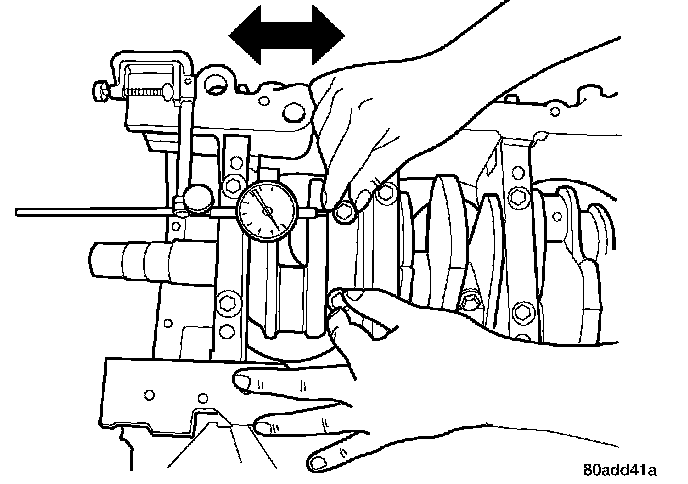 80add41a