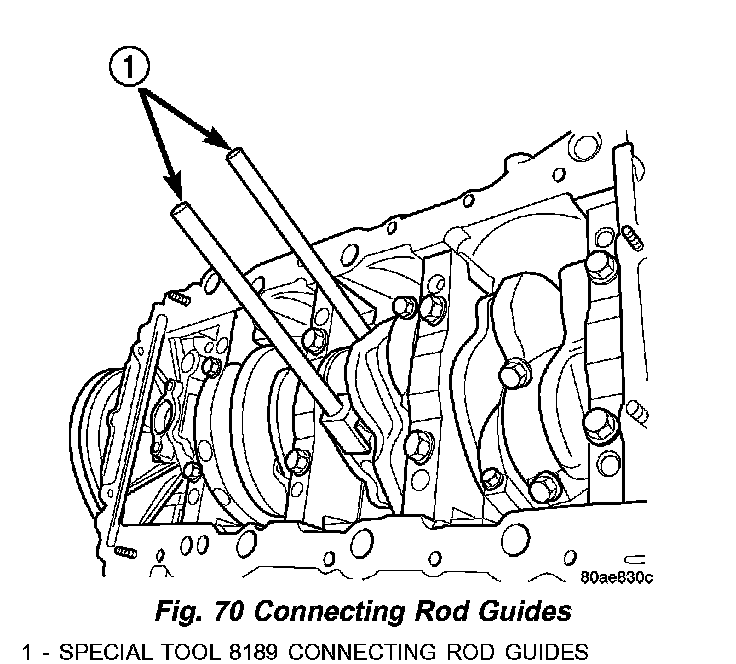 1

80ae830c

Fig. 70 Connecting Rod Guides

1 - SPECIAL TOOL 8189 CONNECTING ROD GUIDES