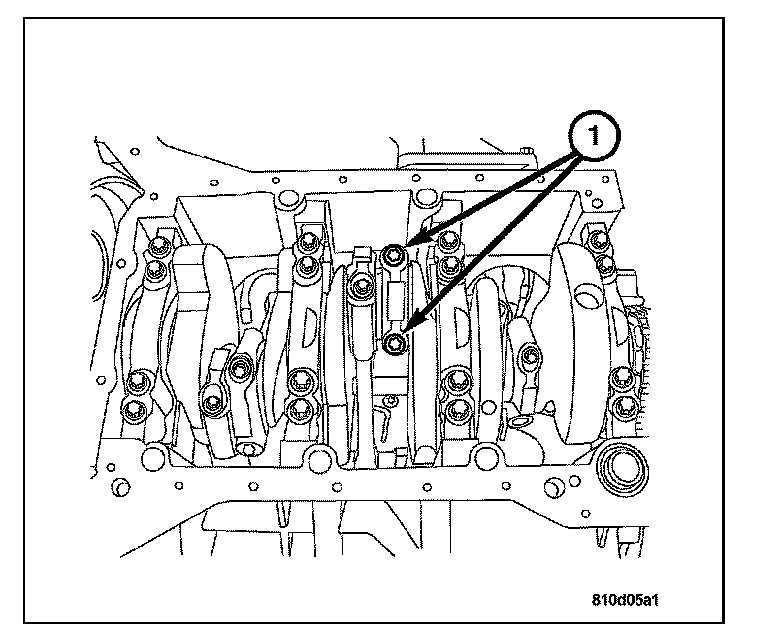 1

810d05a1