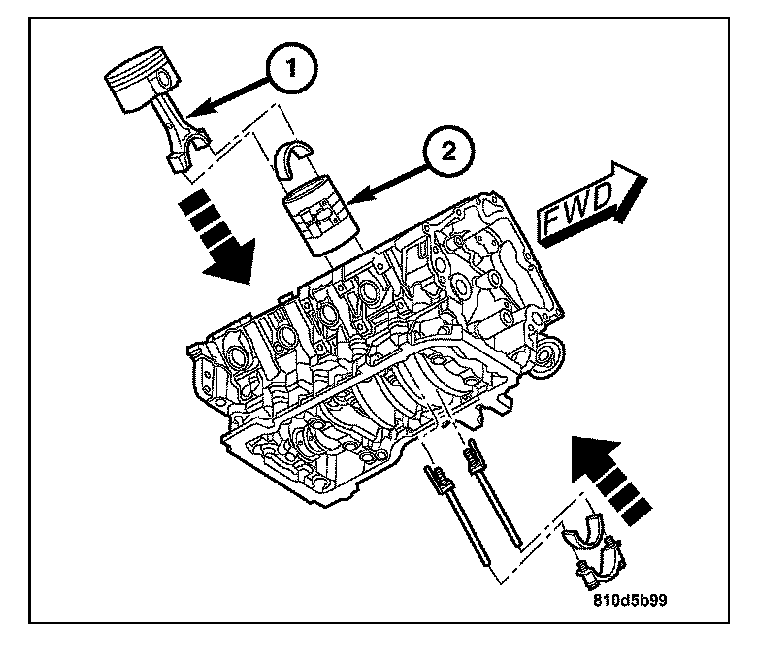 1
2
FWD
810d5b99