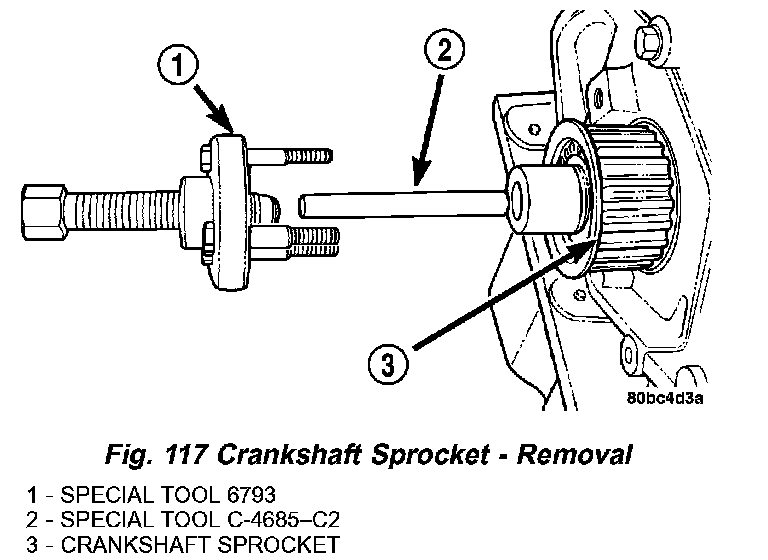 1

2

3

80bc4d3a

Fig. 117 Crankshaft Sprocket - Removal

1 - SPECIAL TOOL 6793
2 - SPECIAL TOOL C-4685–C2
3 - CRANKSHAFT SPROCKET