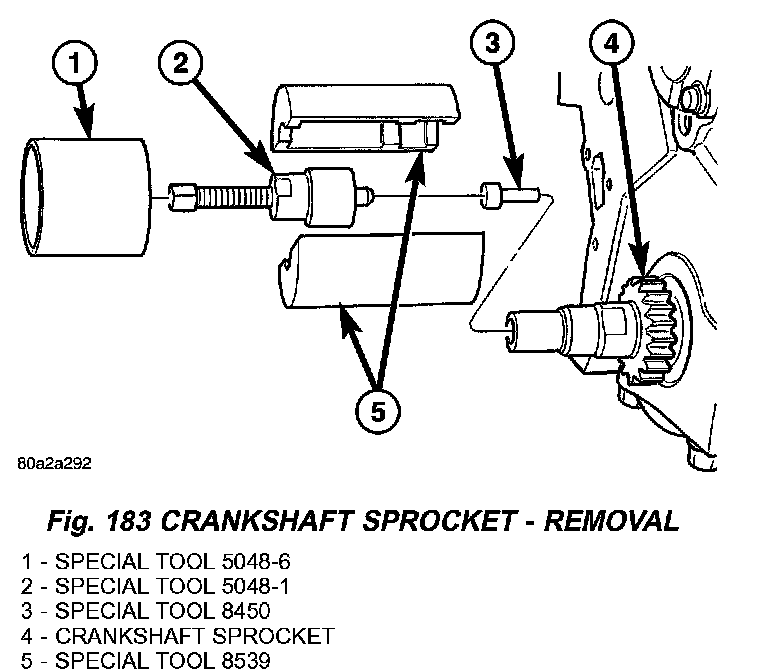 1
2
3
4
5

80a2a292

Fig. 183 CRANKSHAFT SPROCKET - REMOVAL

1 - SPECIAL TOOL 5048-6
2 - SPECIAL TOOL 5048-1
3 - SPECIAL TOOL 8450
4 - CRANKSHAFT SPROCKET
5 - SPECIAL TOOL 8539