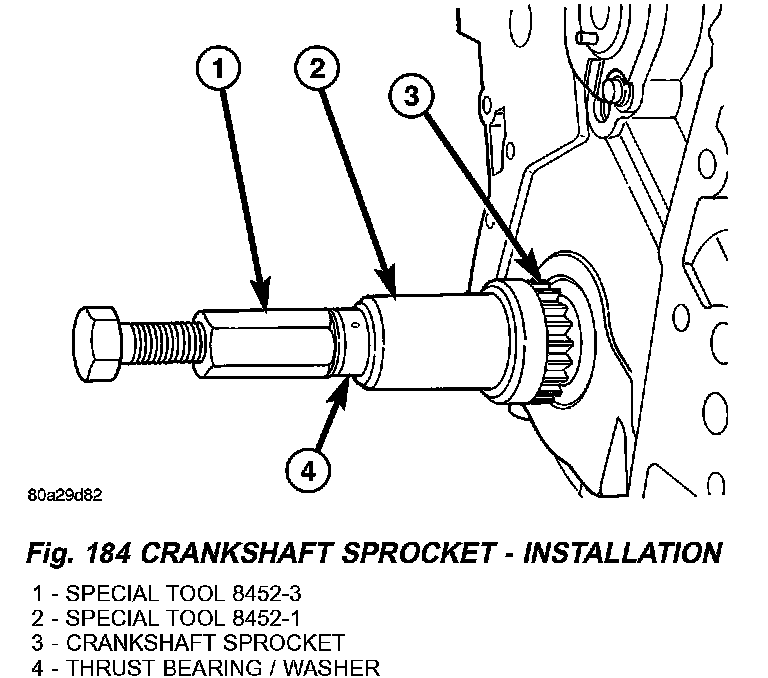 1
2
3
4

80a29d82

Fig. 184 CRANKSHAFT SPROCKET - INSTALLATION

1 - SPECIAL TOOL 8452-3
2 - SPECIAL TOOL 8452-1
3 - CRANKSHAFT SPROCKET
4 - THRUST BEARING / WASHER