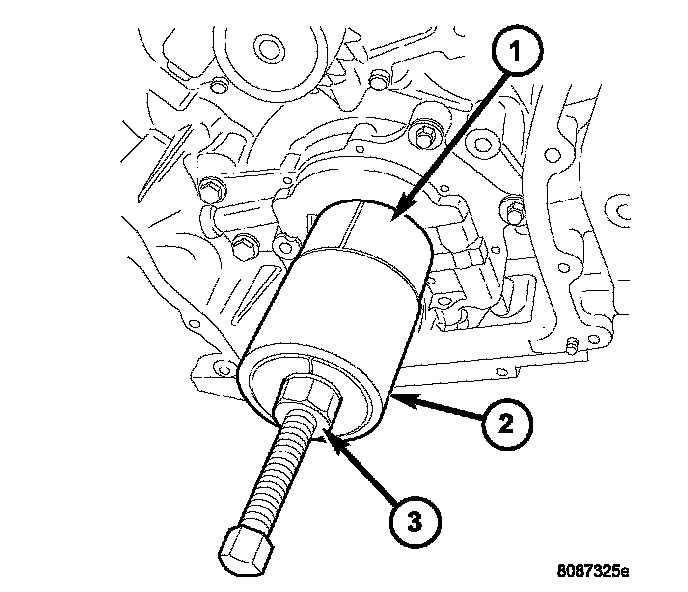 1
2
3
8087325e