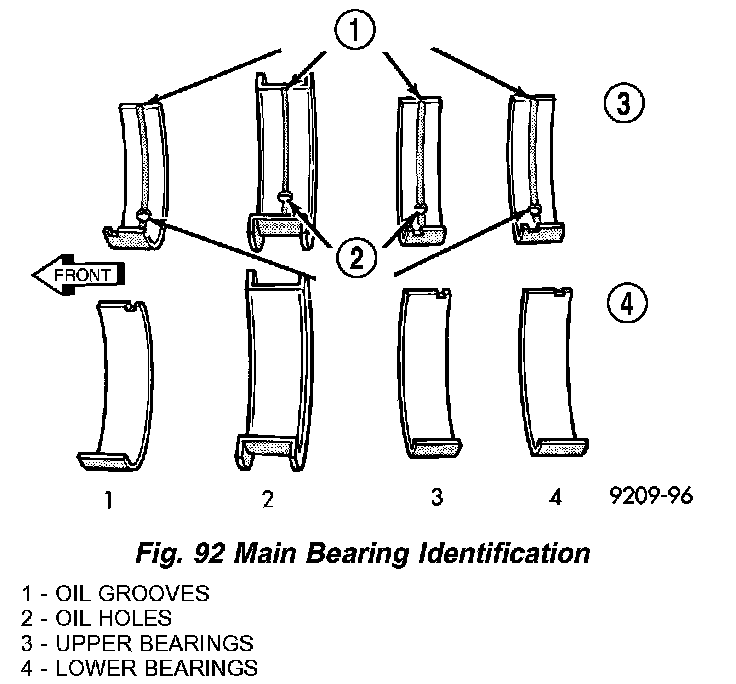 1

3

2

FRONT

4

1

2

3

4

9209-96

Fig. 92 Main Bearing Identification

1 - OIL GROOVES
2 - OIL HOLES
3 - UPPER BEARINGS
4 - LOWER BEARINGS