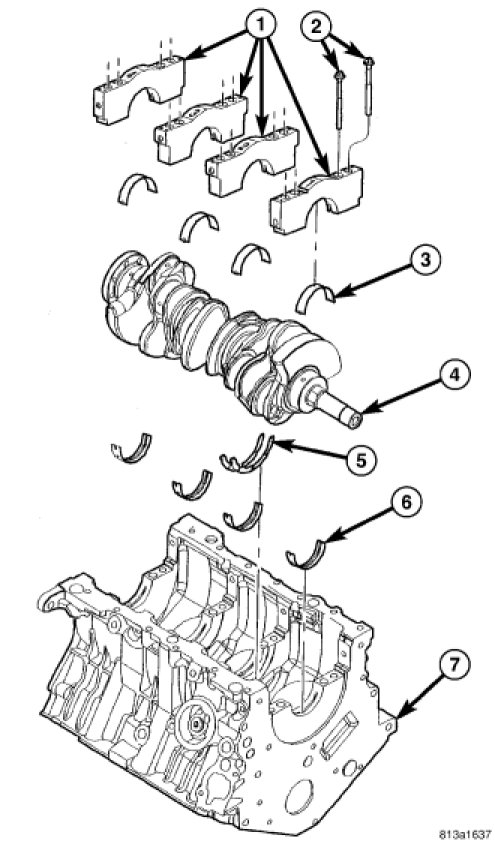 1
2
3
4
5
6
7
813a1637