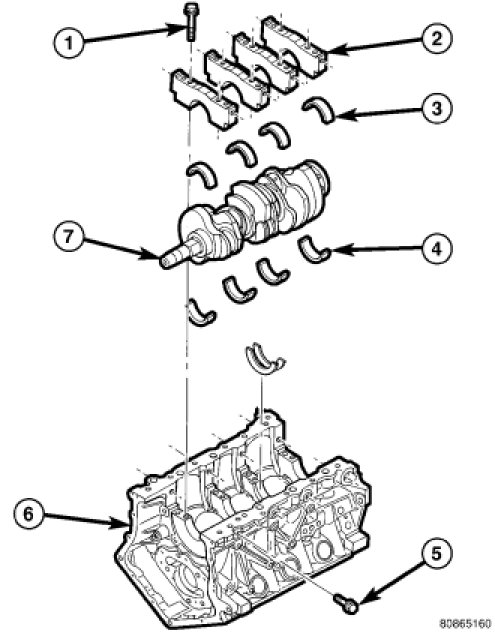 1
2
3
7
4
6
5
80865160