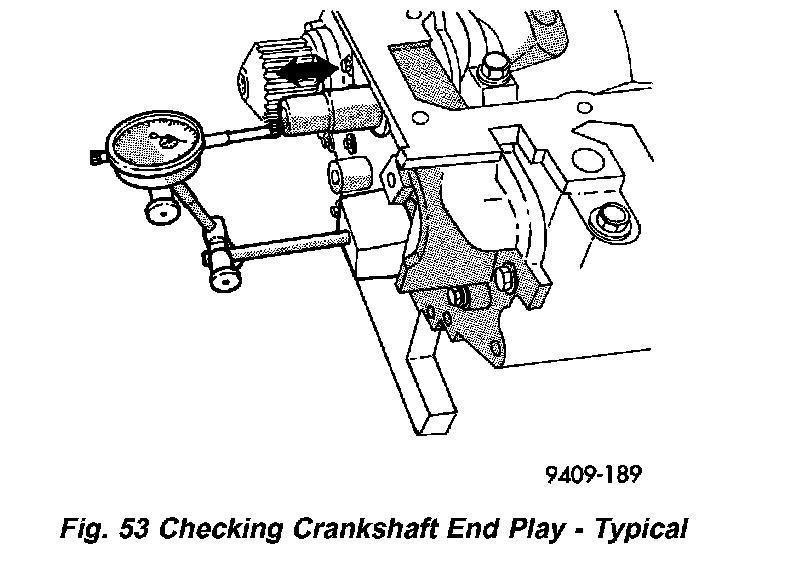 9409-189

Fig. 53 Checking Crankshaft End Play - Typical