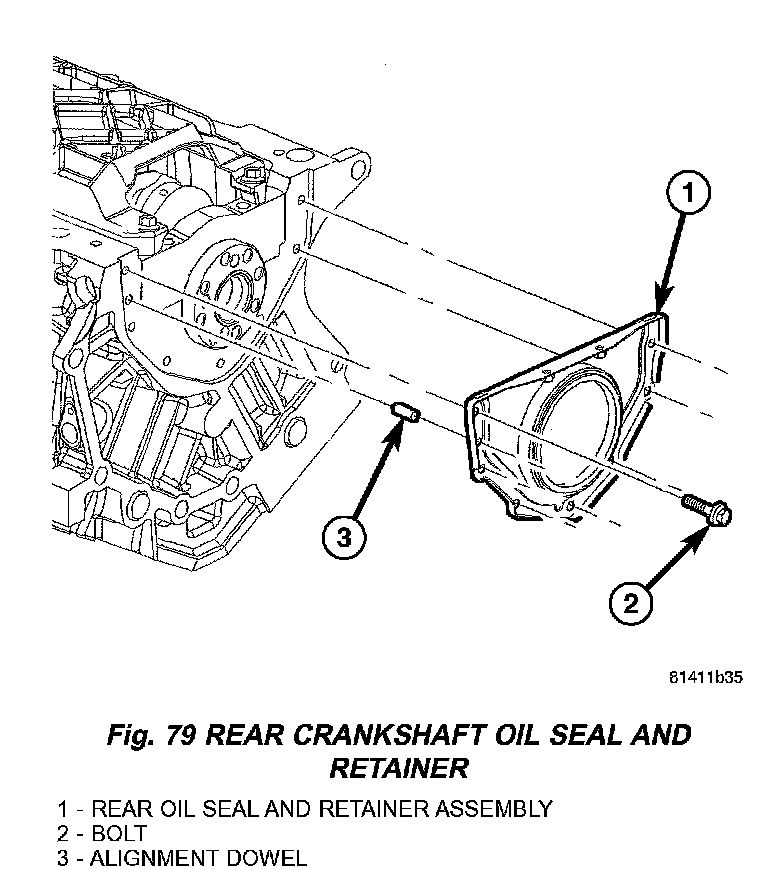 1

3

2

81411b35

Fig. 79 REAR CRANKSHAFT OIL SEAL AND RETAINER

1 - REAR OIL SEAL AND RETAINER ASSEMBLY
2 - BOLT
3 - ALIGNMENT DOWEL