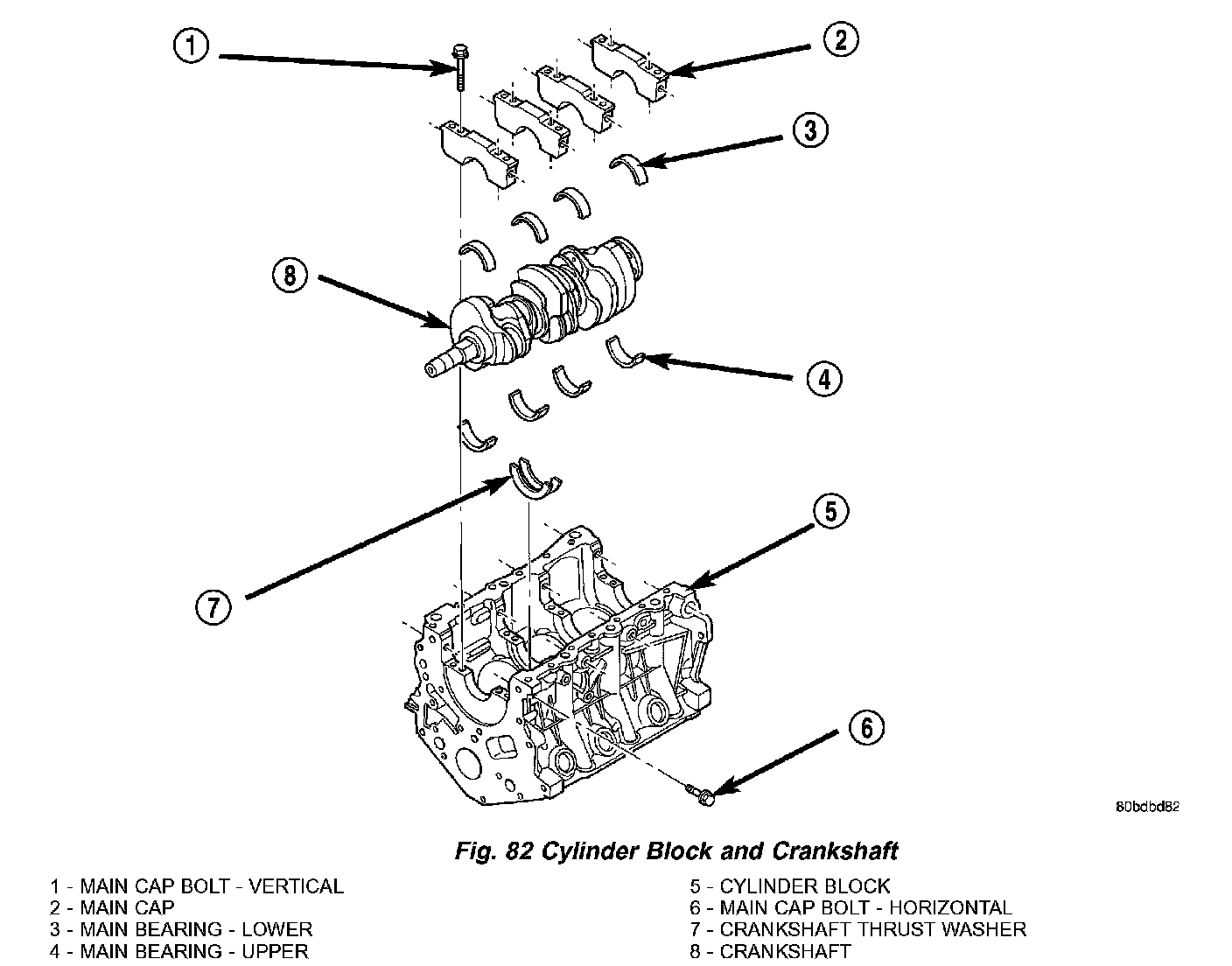 1
2
3
8
4
5
7
6

80bdbd82

Fig. 82 Cylinder Block and Crankshaft

1 - MAIN CAP BOLT - VERTICAL
2 - MAIN CAP
3 - MAIN BEARING - LOWER
4 - MAIN BEARING - UPPER

5 - CYLINDER BLOCK
6 - MAIN CAP BOLT - HORIZONTAL
7 - CRANKSHAFT THRUST WASHER
8 - CRANKSHAFT