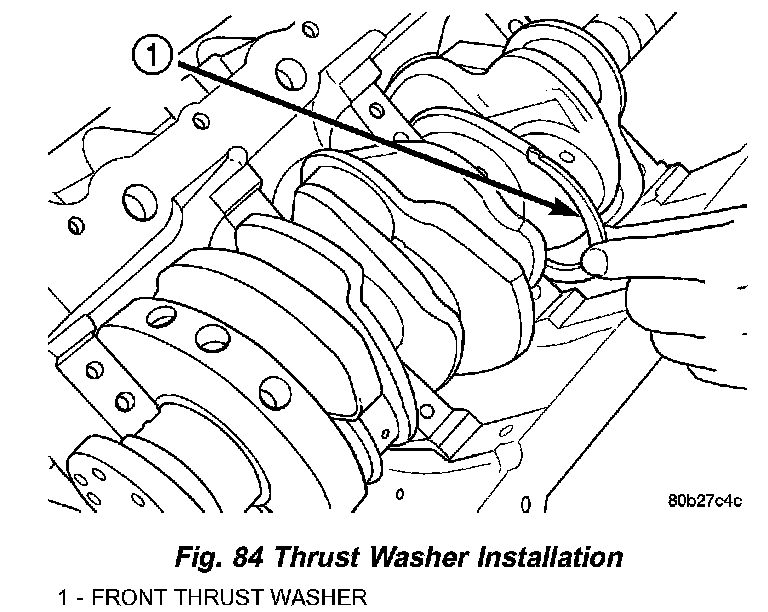 1

80b27c4c

Fig. 84 Thrust Washer Installation

1 - FRONT THRUST WASHER