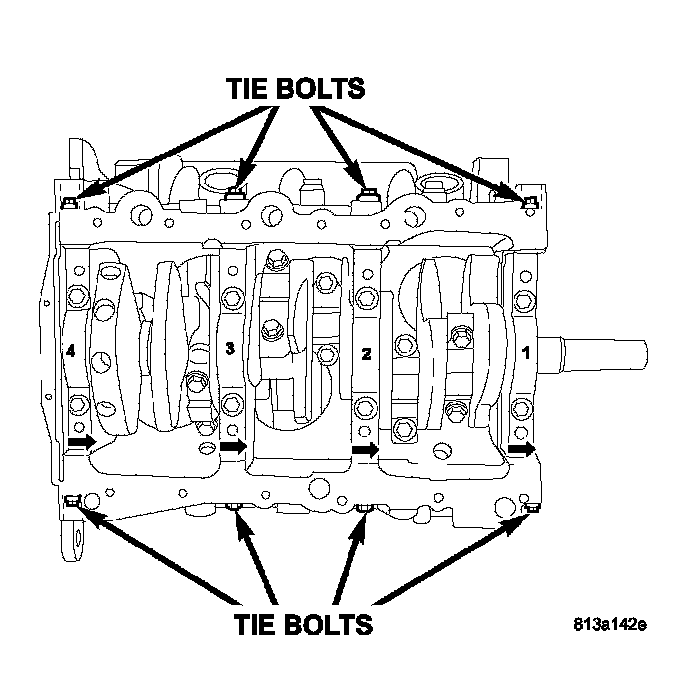 TIE BOLTS

4

3

2

1

TIE BOLTS

813a142e