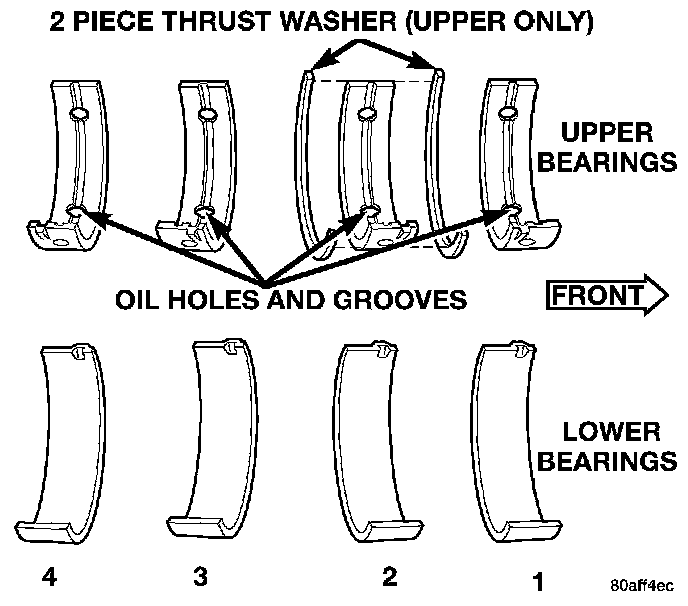 2 PIECE THRUST WASHER (UPPER ONLY)

UPPER BEARINGS

OIL HOLES AND GROOVES

FRONT

LOWER BEARINGS

4

3

2

1

80aff4ec