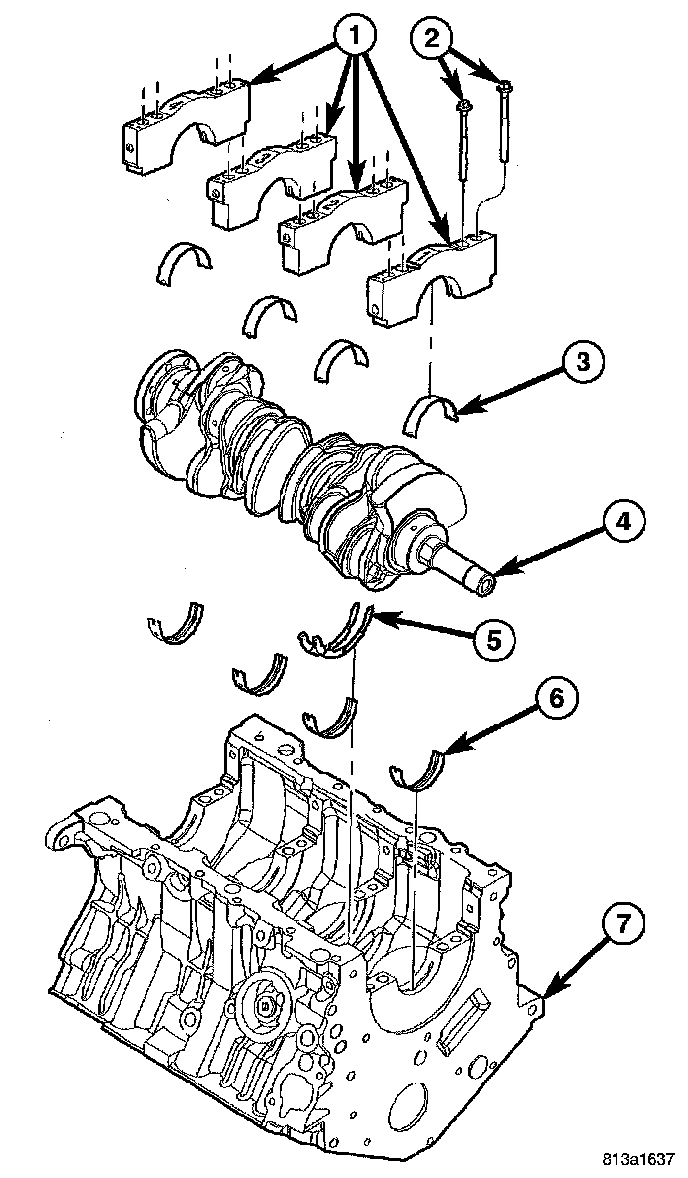 1
2
3
4
5
6
7
813a1637