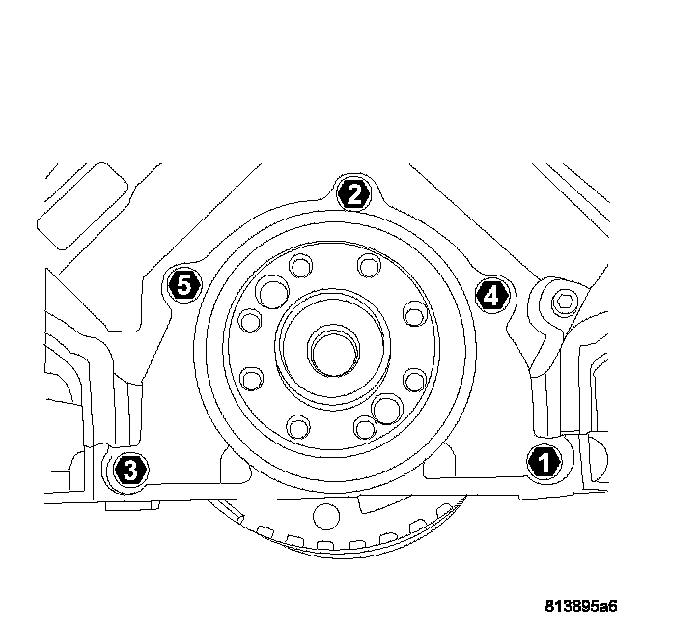 2
5
4
3
1
813895a6