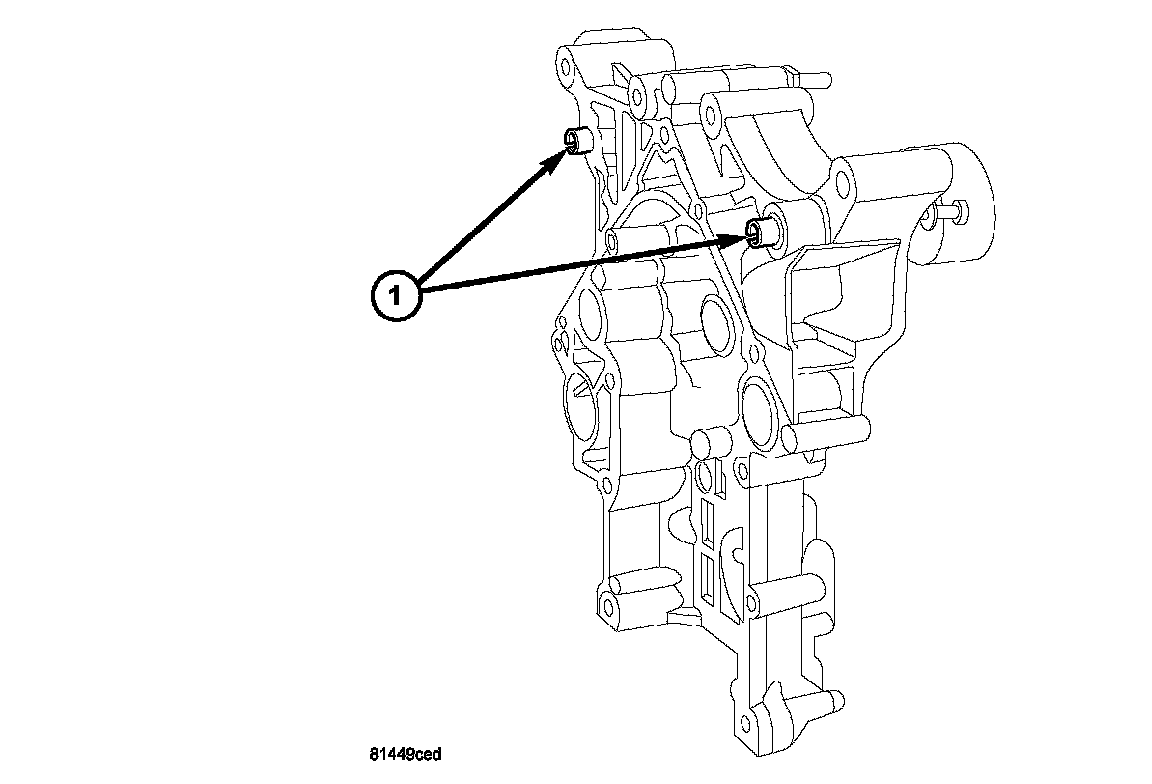 1

81449ced