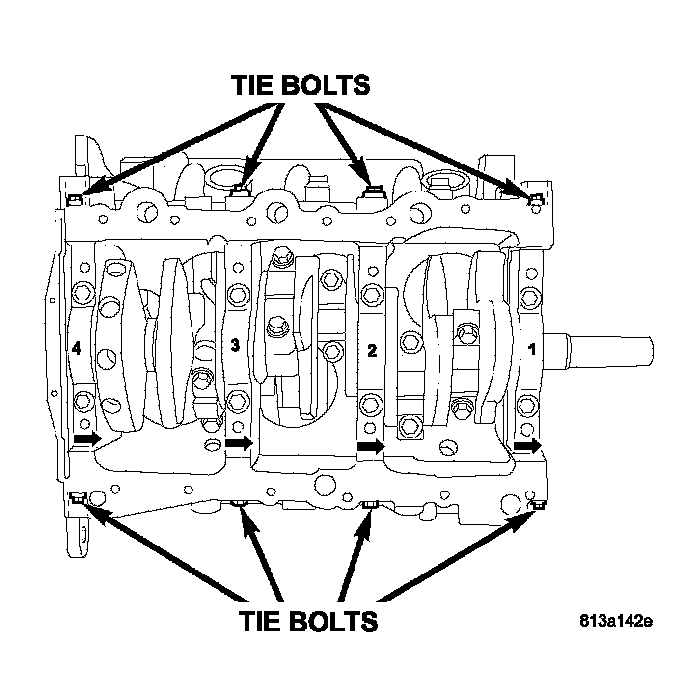 TIE BOLTS

4

3

2

1

TIE BOLTS

813a142e