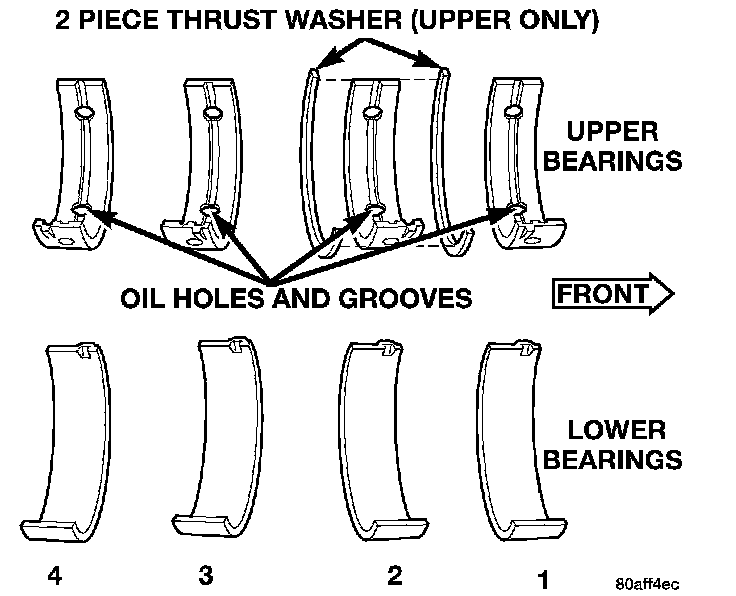 2 PIECE THRUST WASHER (UPPER ONLY)

UPPER BEARINGS

OIL HOLES AND GROOVES

FRONT

LOWER BEARINGS

4 3 2 1

80aff4ec