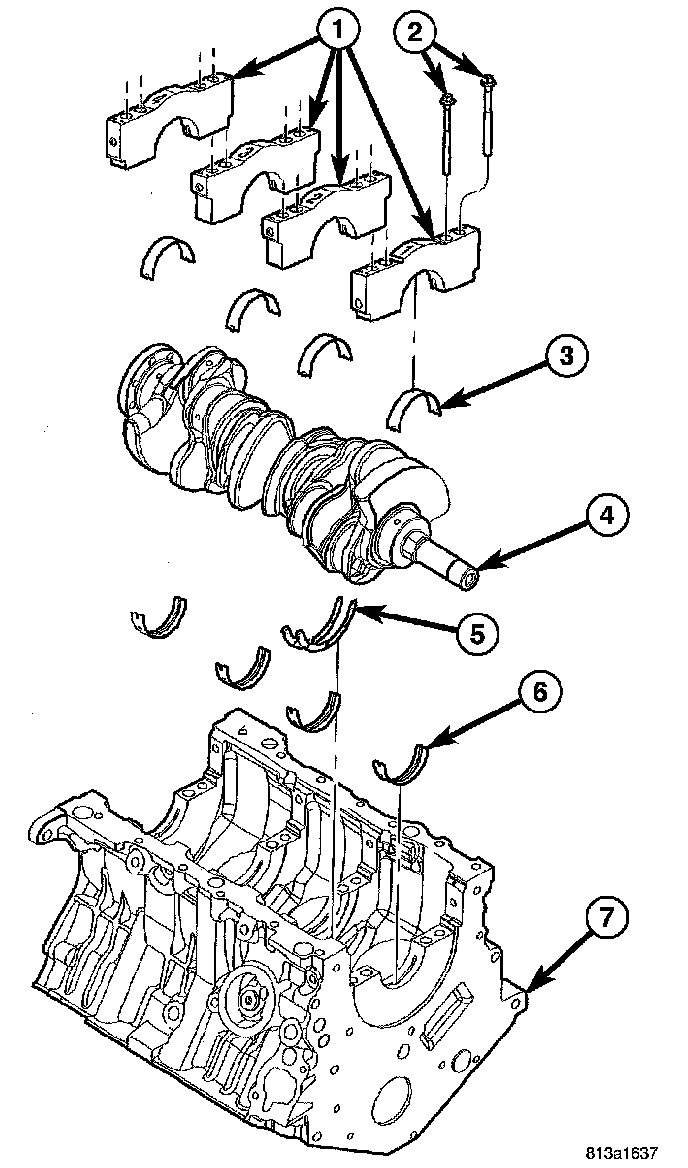 1
2
3
4
5
6
7
813a1637