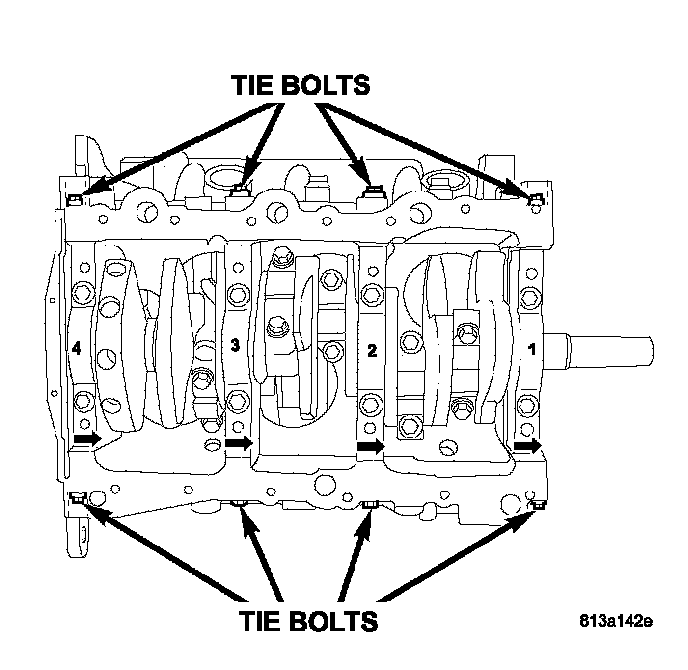 TIE BOLTS

4

3

2

1

TIE BOLTS

813a142e