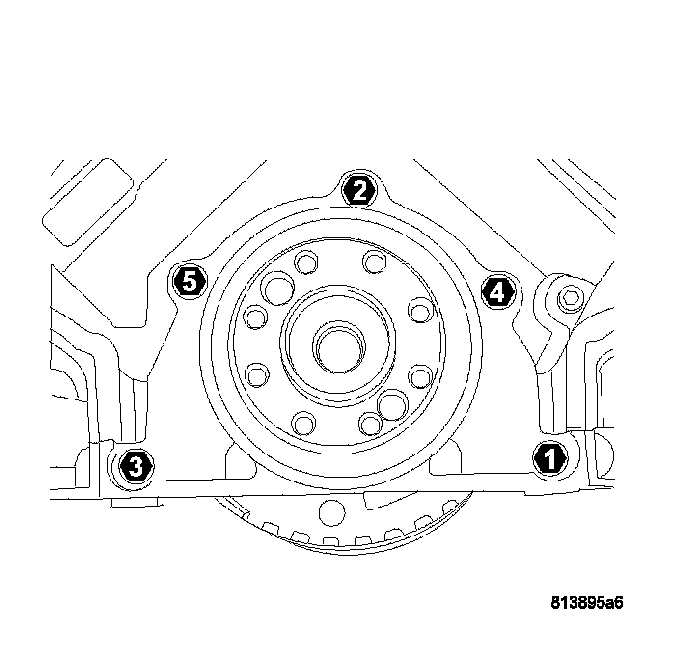 2
5
4
3
1
813895a6