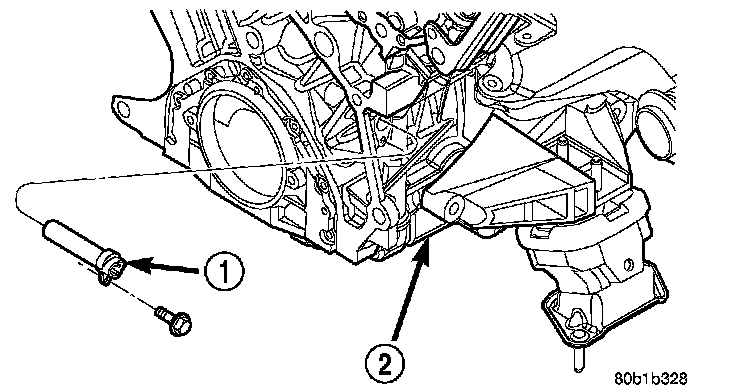 1

2

80b1b328