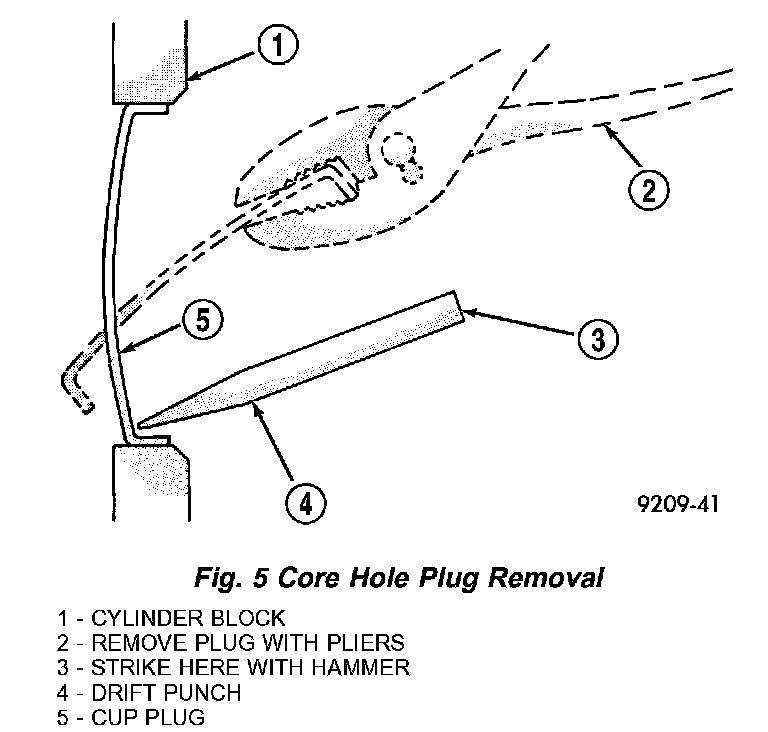 1
2
5
3
4
9209-41

Fig. 5 Core Hole Plug Removal

1 - CYLINDER BLOCK
2 - REMOVE PLUG WITH PLIERS
3 - STRIKE HERE WITH HAMMER
4 - DRIFT PUNCH
5 - CUP PLUG