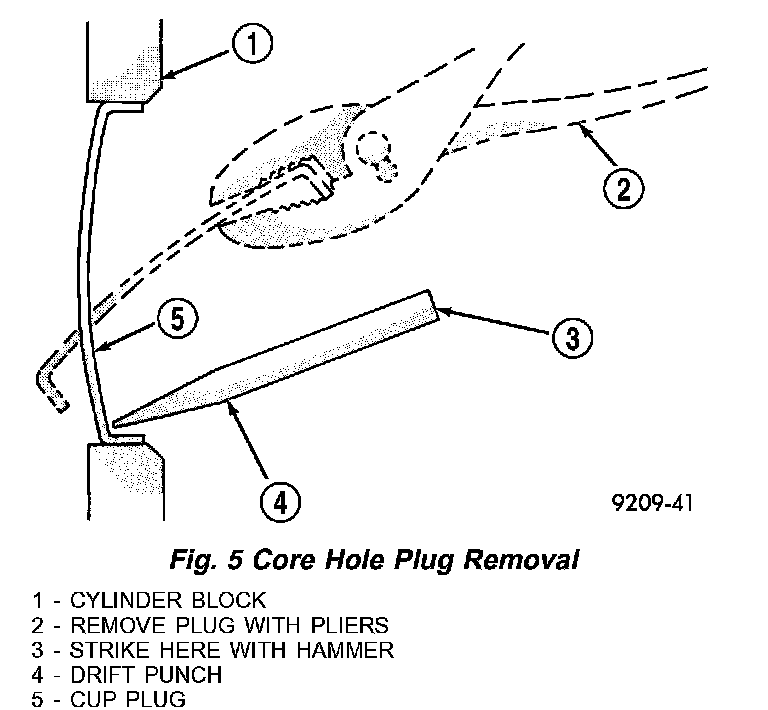 1
2
5
3
4
9209-41

Fig. 5 Core Hole Plug Removal

1 - CYLINDER BLOCK
2 - REMOVE PLUG WITH PLIERS
3 - STRIKE HERE WITH HAMMER
4 - DRIFT PUNCH
5 - CUP PLUG