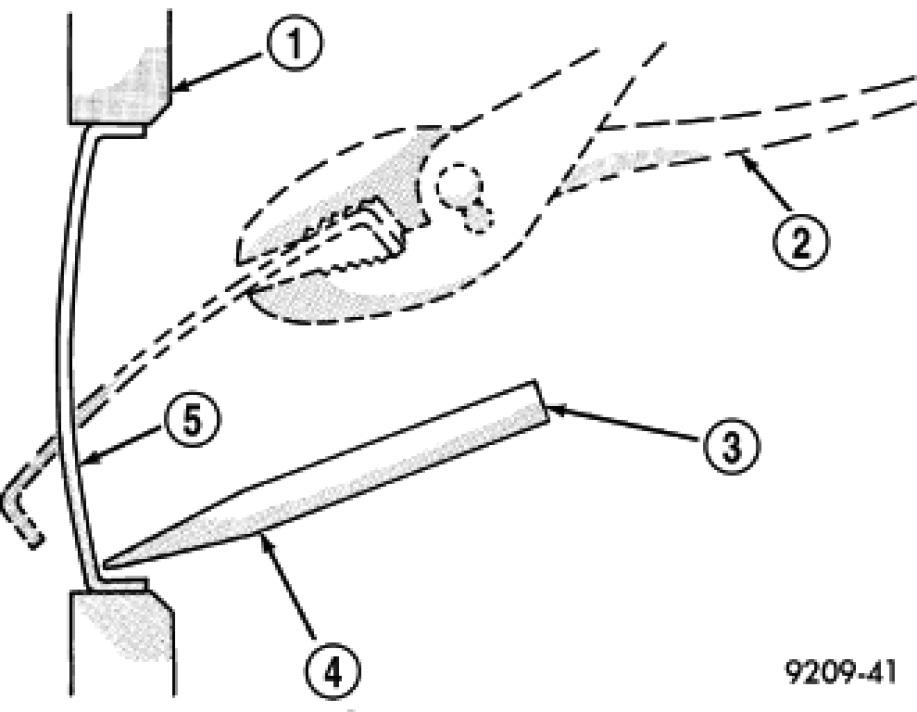 1
2
5
3
4
9209-41