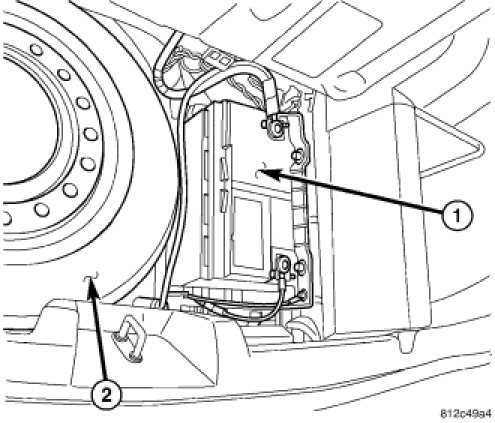 1
2
812c49a4