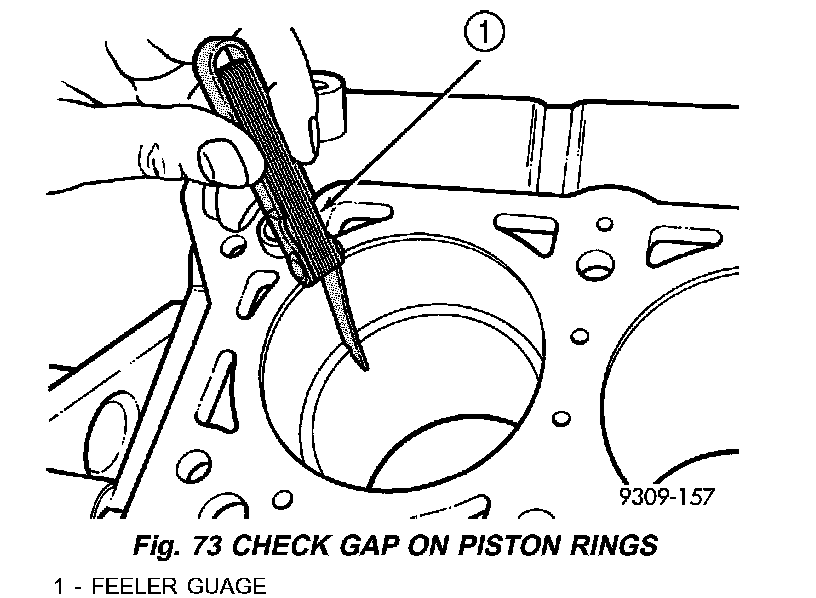 1

9309-157

Fig. 73 CHECK GAP ON PISTON RINGS

1 - FEELER GUAGE