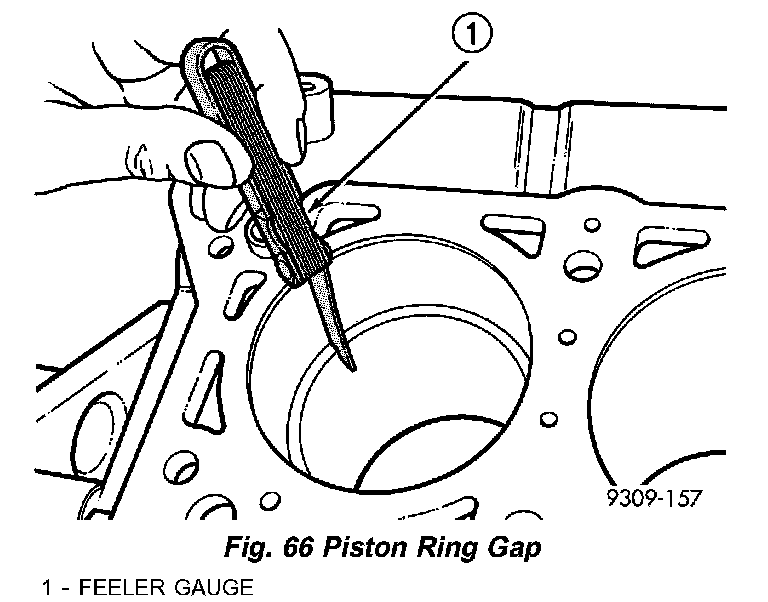 1

9309-157

Fig. 66 Piston Ring Gap

1 - FEELER GAUGE