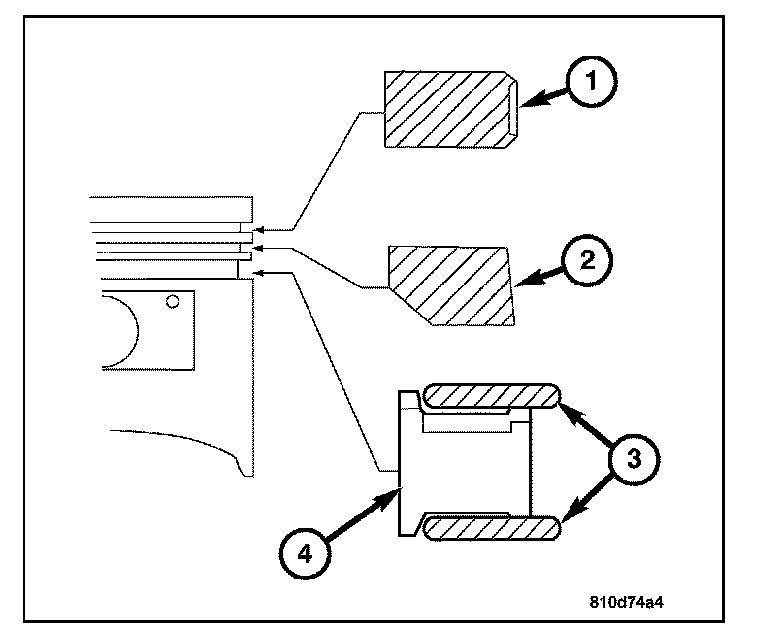 1
2
3
4
810d74a4