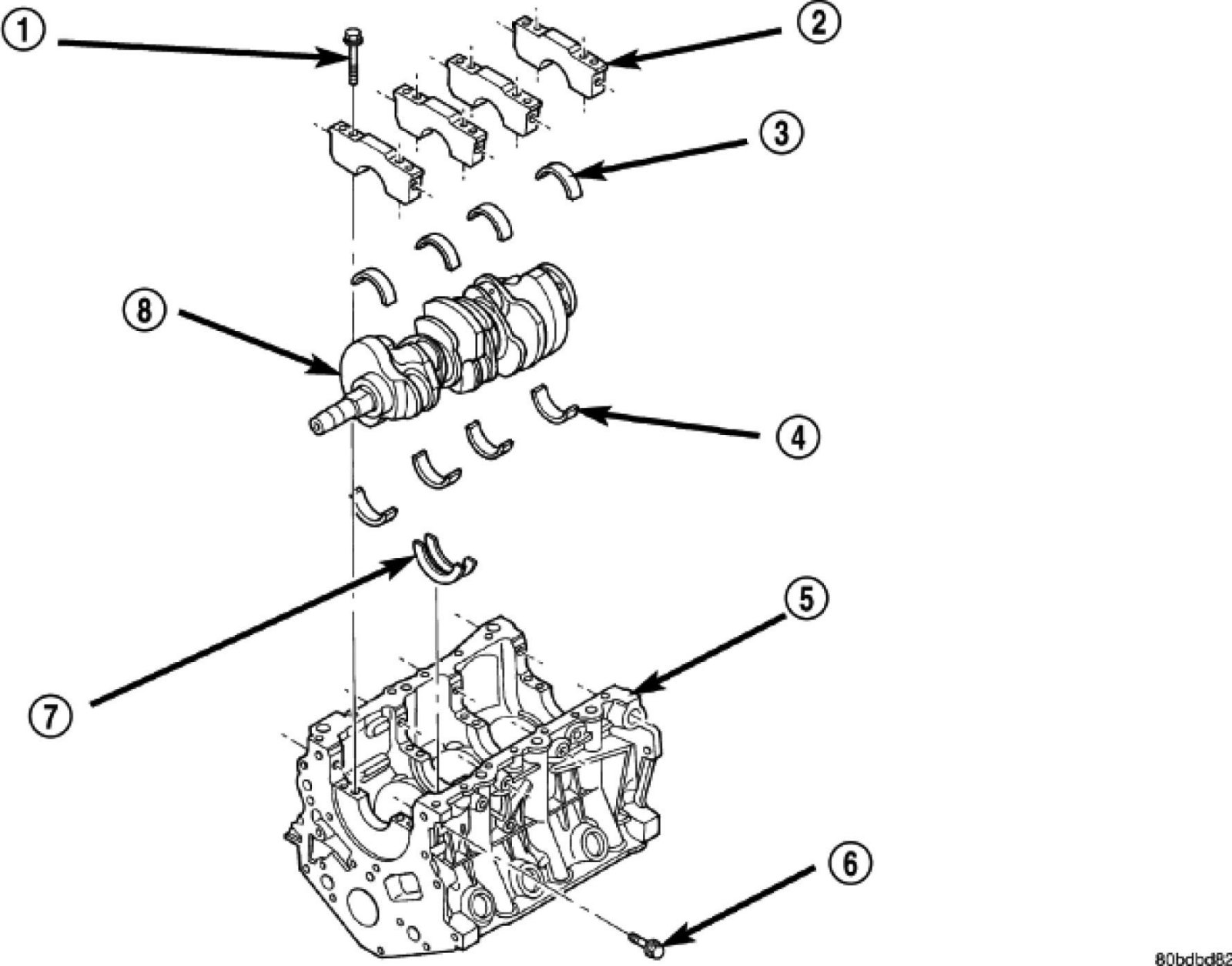 1
2
3
8
4
7
5
6
80bdbd82