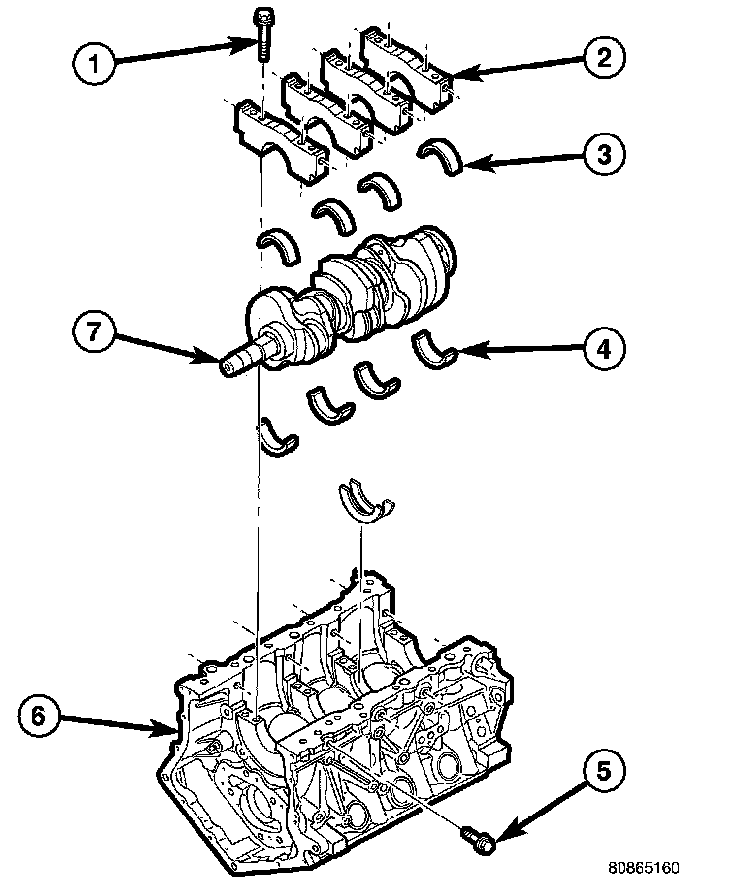 1
2
3
7
4
6
5
80865160