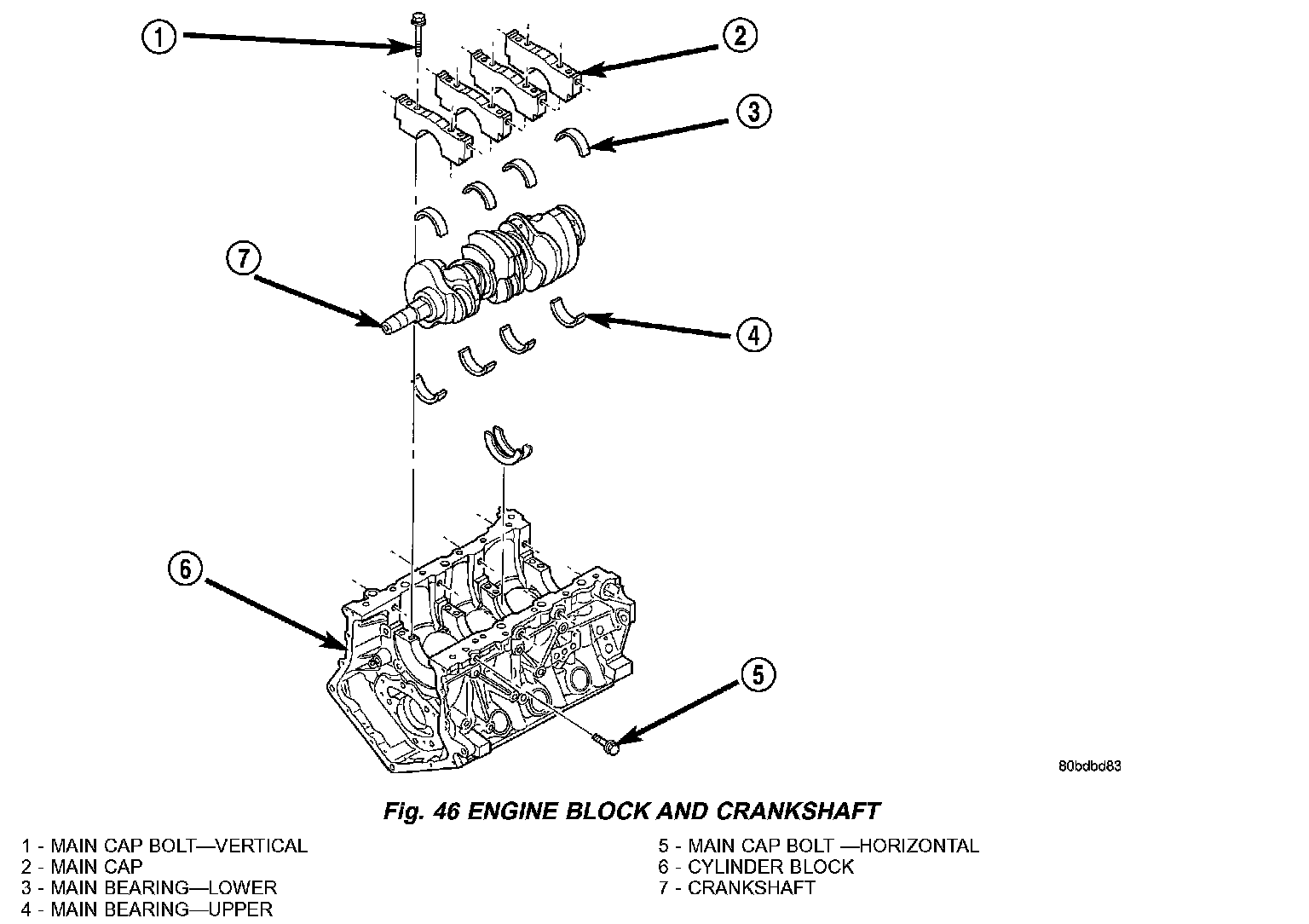 1
2
3
7
4
6
5
80bdbd83

Fig. 46 ENGINE BLOCK AND CRANKSHAFT

1 - MAIN CAP BOLT—VERTICAL
2 - MAIN CAP
3 - MAIN BEARING—LOWER
4 - MAIN BEARING—UPPER

5 - MAIN CAP BOLT —HORIZONTAL
6 - CYLINDER BLOCK
7 - CRANKSHAFT