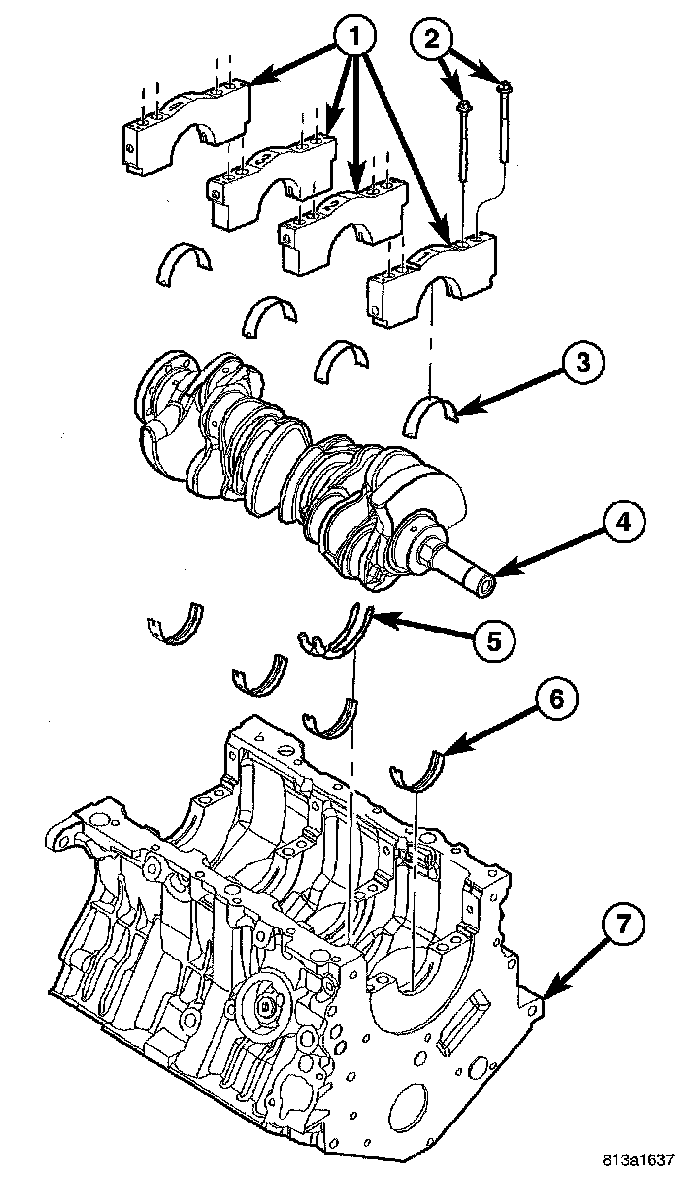 1
2
3
4
5
6
7
813a1637