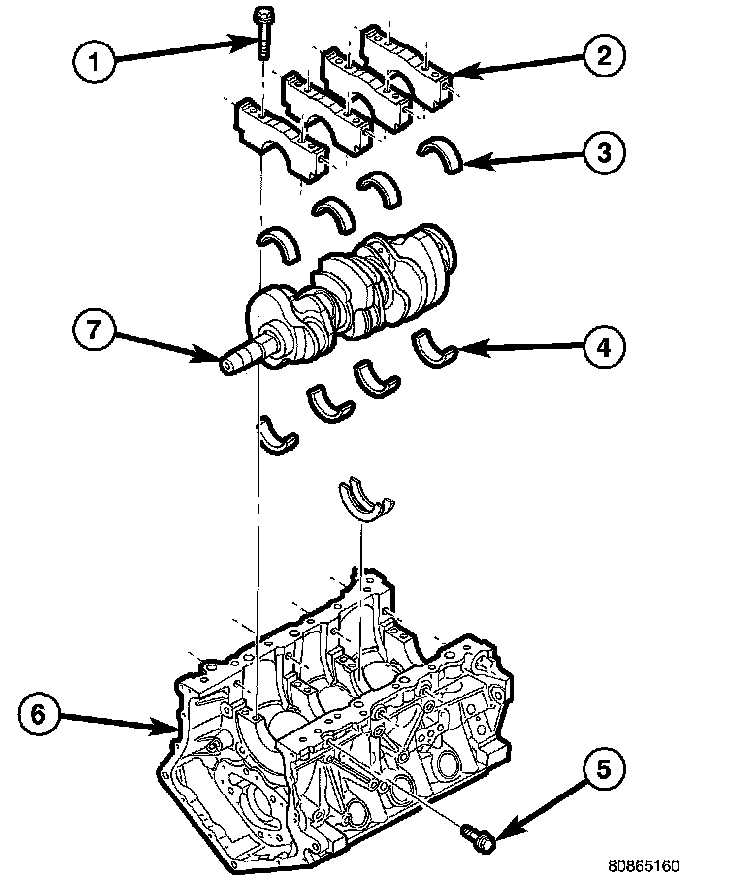 1
2
3
7
4
6
5
80865160