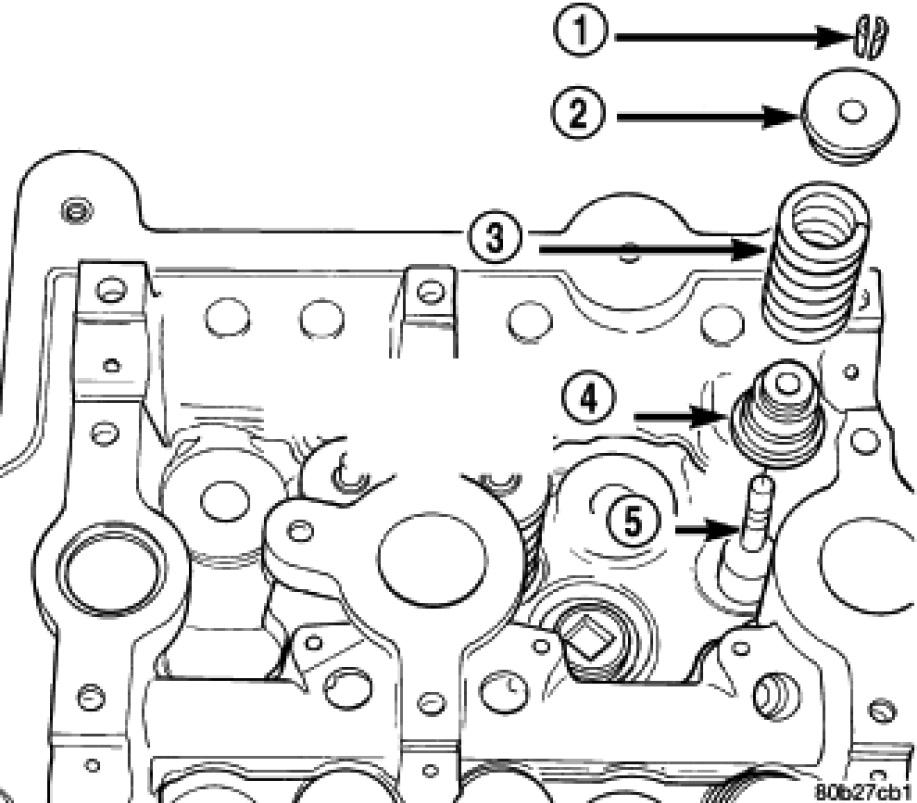 1
2
3
4
5
80b27cb1