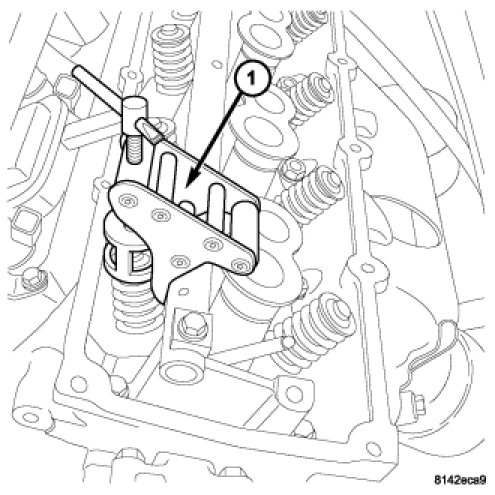 1

8142eca9