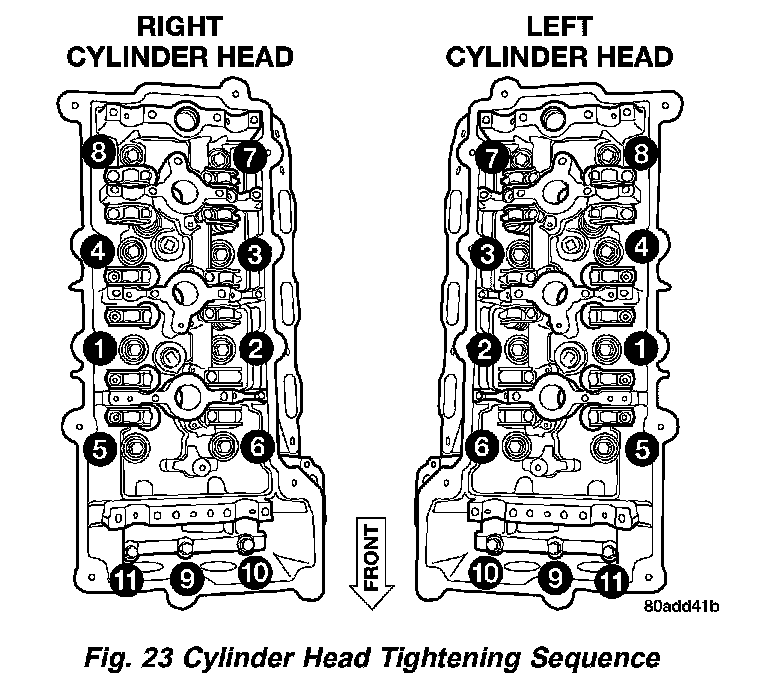 RIGHT CYLINDER HEAD

8 7
4 3
1 2
5 6
11 9 10

LEFT CYLINDER HEAD

7 8
3 4
2 1
6 5
10 9 11

FRONT

80add41b

Fig. 23 Cylinder Head Tightening Sequence