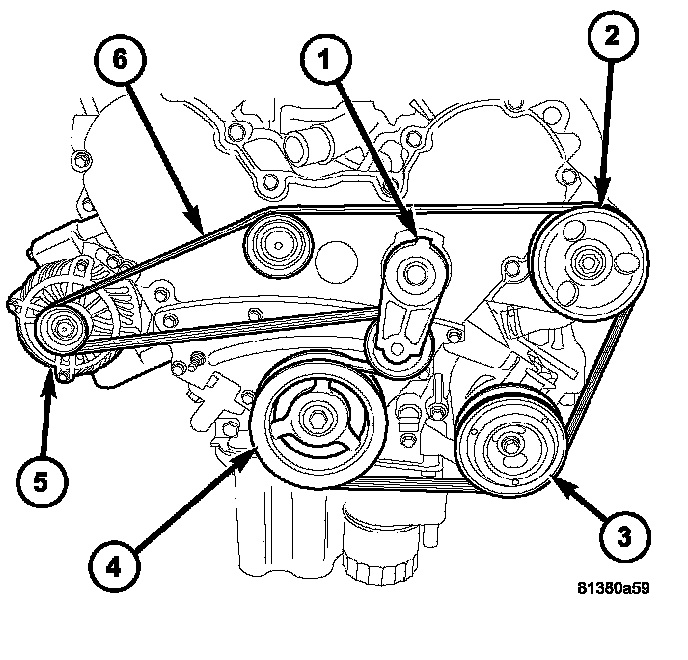 6
1
2
5
4
3
81380a59