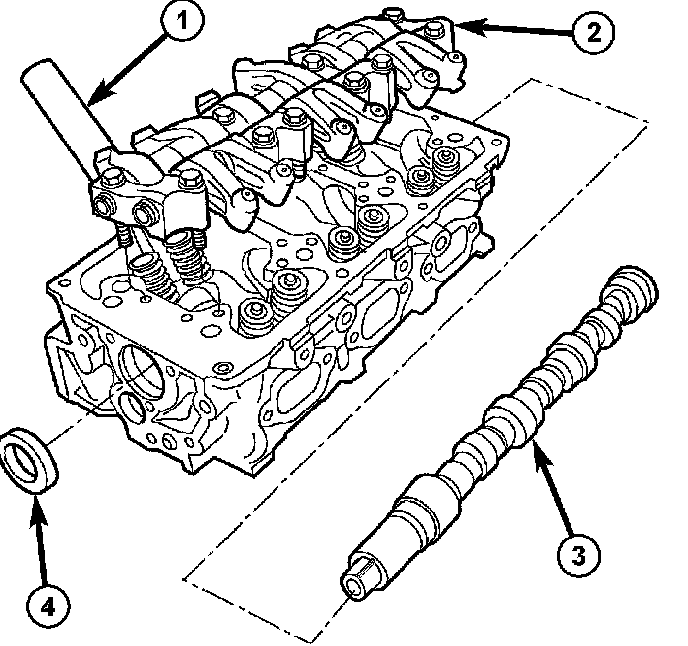 1
2
3
4