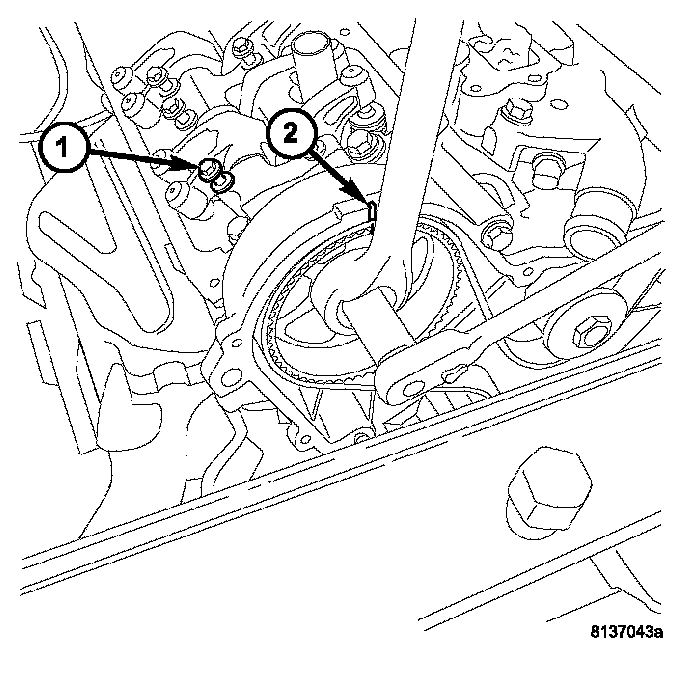 1
2
8137043a